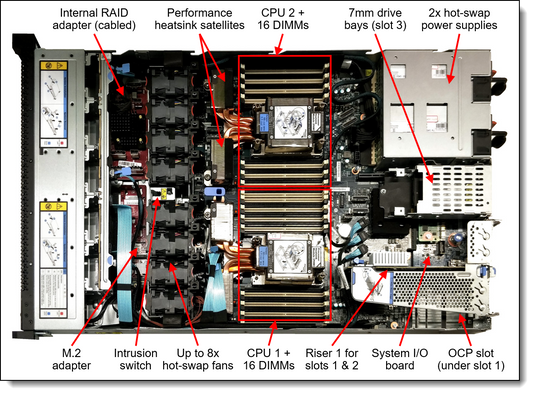 Internal RAID adapter (cabled)

Performance heatsink satellites

CPU 2 + 16 DIMMs

7mm drive bays (slot 3)

2x hot-swap power supplies

M.2 adapter

Intrusion switch

Up to 8x hot-swap fans

CPU 1 + 16 DIMMs

Riser 1 for slots 1 & 2

System I/O board

OCP slot (under slot 1)