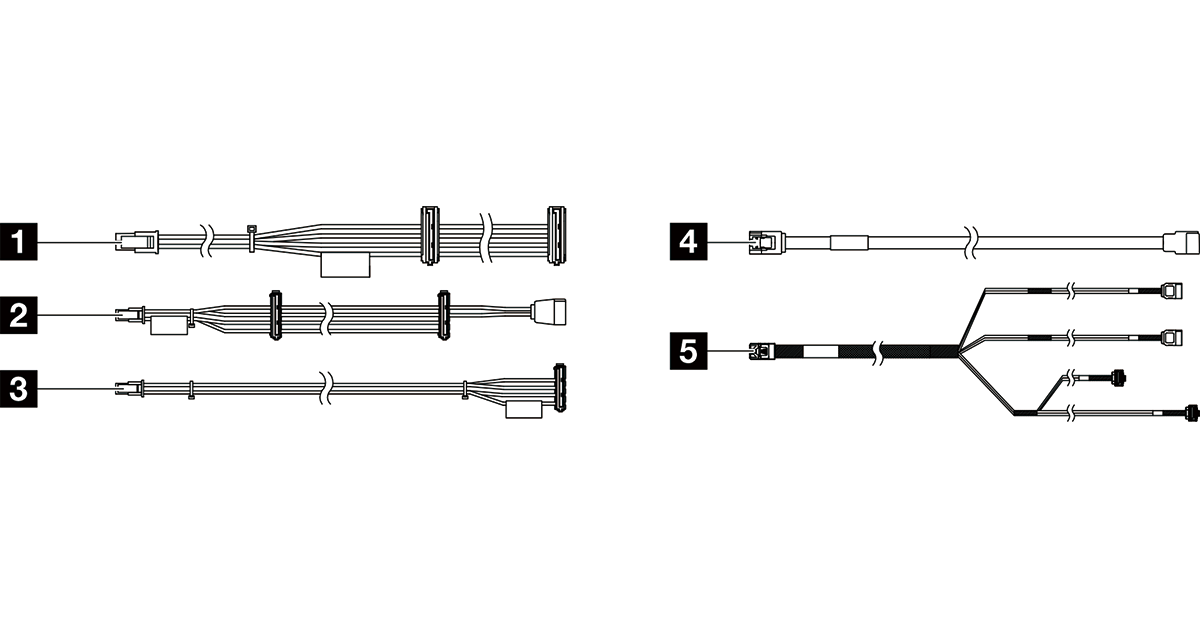 1
2
3
4
5